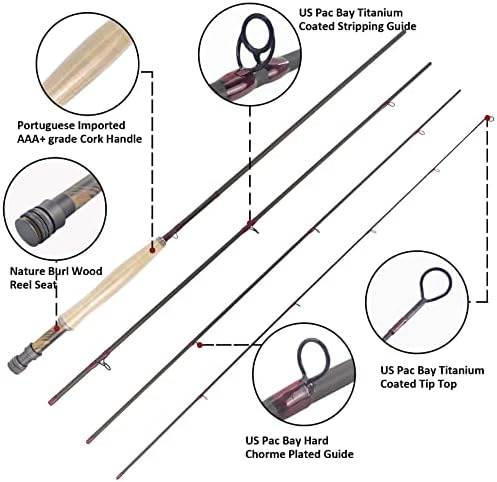 US Pac Bay Titanium Coated Stripping Guide

Portuguese Imported AAA+ grade Cork Handle

Nature Burl Wood Reel Seat

US Pac Bay Titanium Coated Tip Top

US Pac Bay Hard Chorme Plated Guide